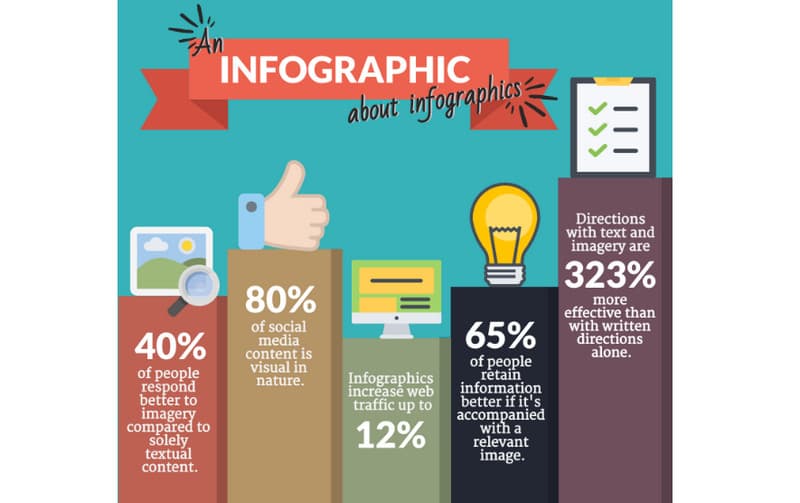 An INFOGRAPHIC about infographics

40% of people respond better to imagery compared to solely textual content.

80% of social media content is visual in nature.

Infographics increase web traffic up to 12%

65% of people retain information better if it's accompanied with a relevant image.

Directions with text and imagery are 323% more effective than with written directions alone.